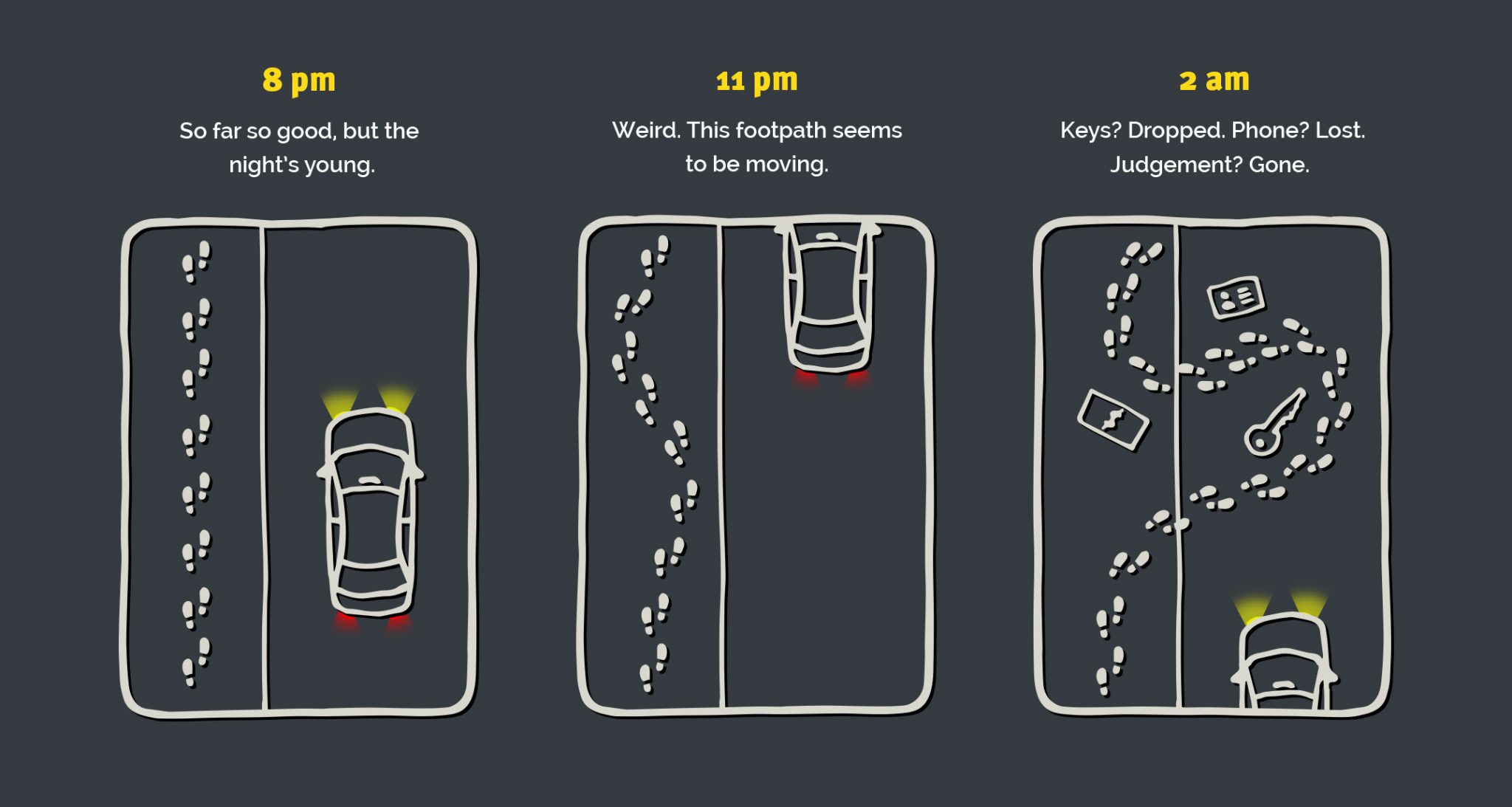 8 pm

So far so good, but the night's young.

11 pm

Weird. This footpath seems to be moving.

2 am

Keys? Dropped. Phone? Lost. Judgement? Gone.